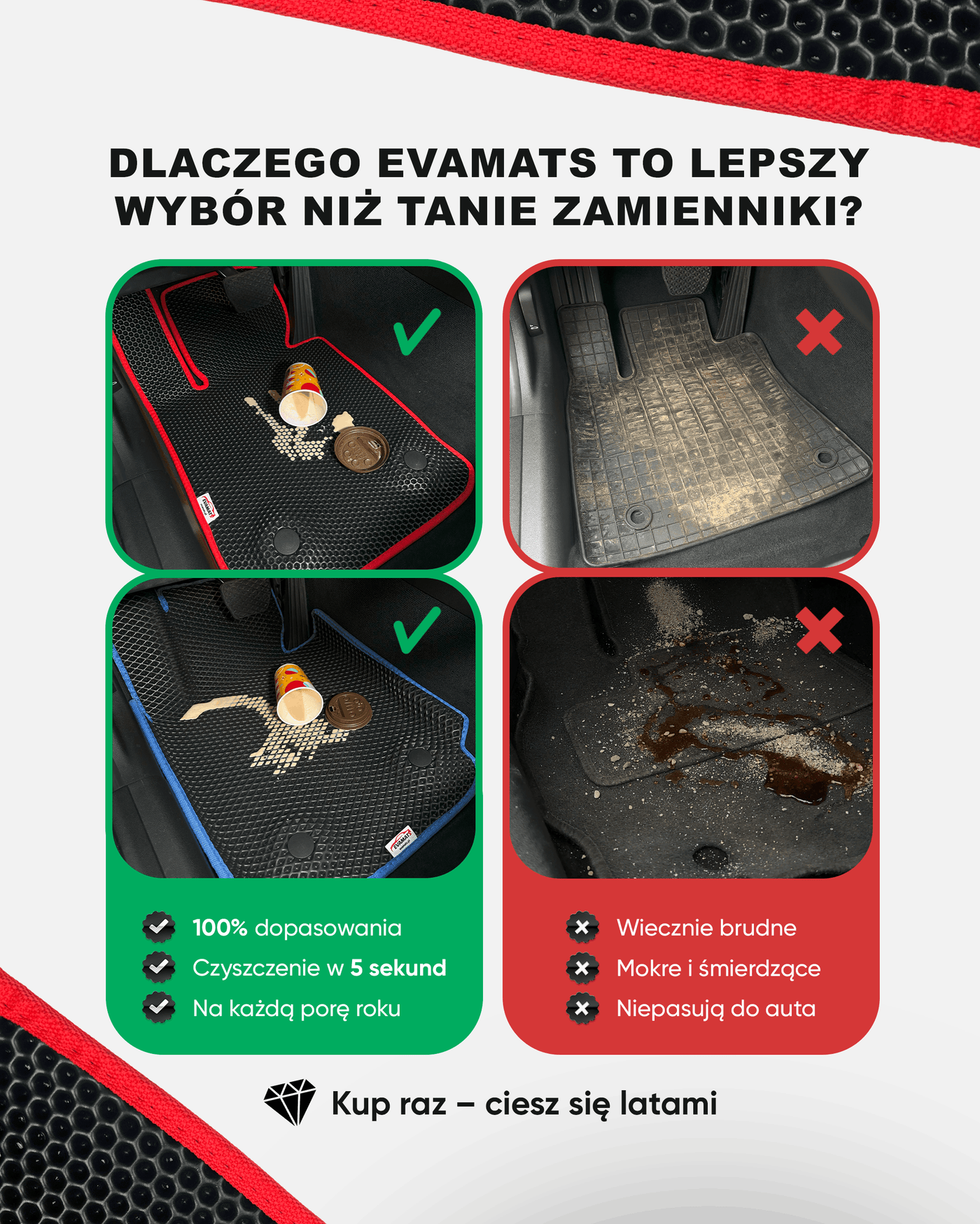 DLACZEGO EVAMATS TO LEPSZY WYBÓR NIŻ TANIE ZAMIENNIKI?

EVAMATS

EVAMATS

100% dopasowania
Czyszczenie w 5 sekund
Na każdą porę roku

Wiecznie brudne
Mokre i śmierdzące
Niepasują do auta

Kup raz – ciesz się latami