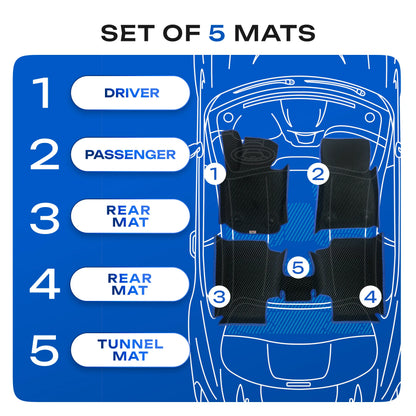 SET OF 5 MATS

1 DRIVER

2 PASSENGER

3 REAR MAT

4 REAR MAT

5 TUNNEL MAT

1
2
5
3
4